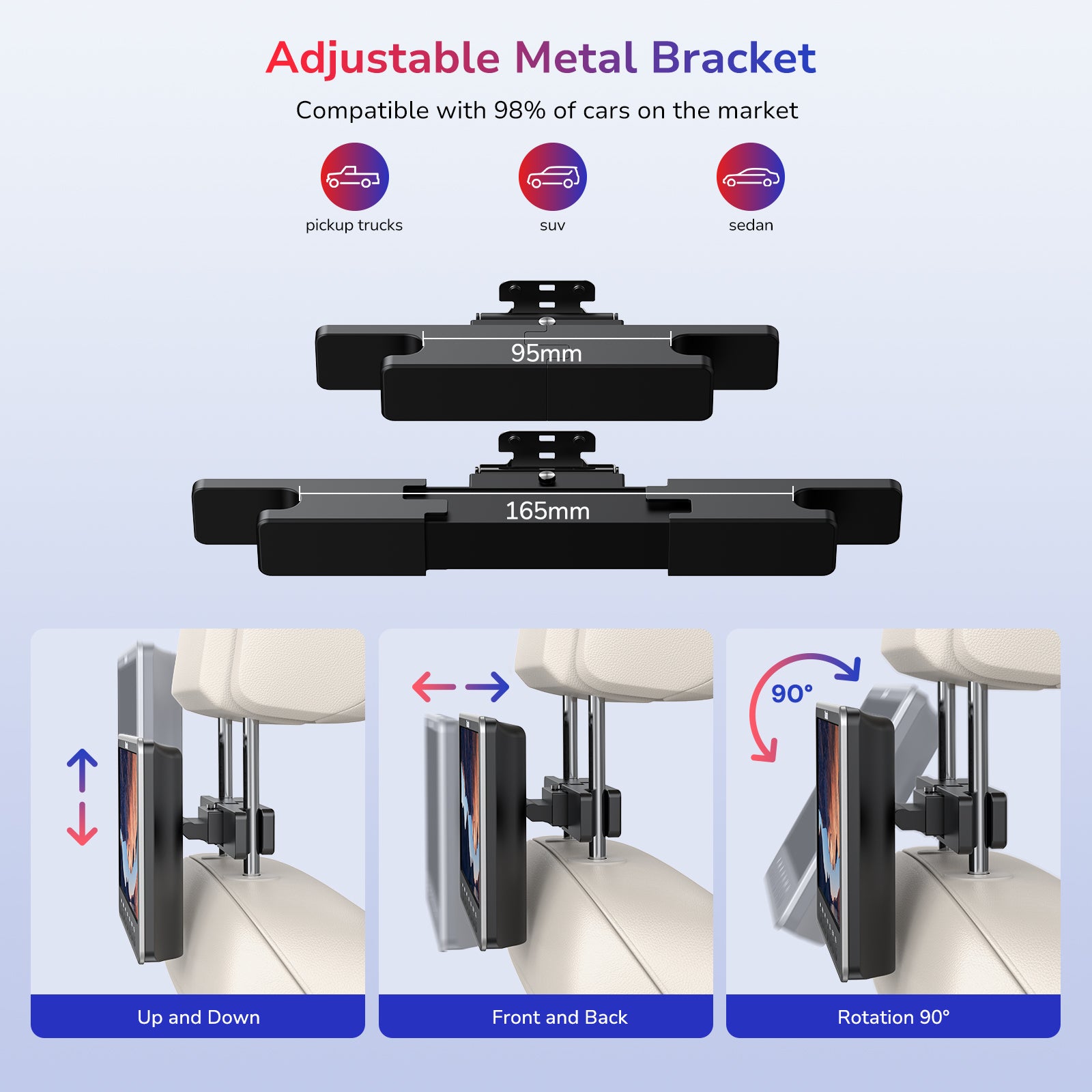 Adjustable Metal Bracket

Compatible with 98% of cars on the market

pickup trucks

suv

sedan

95mm

165mm

90°

Up and Down

Front and Back

Rotation 90°